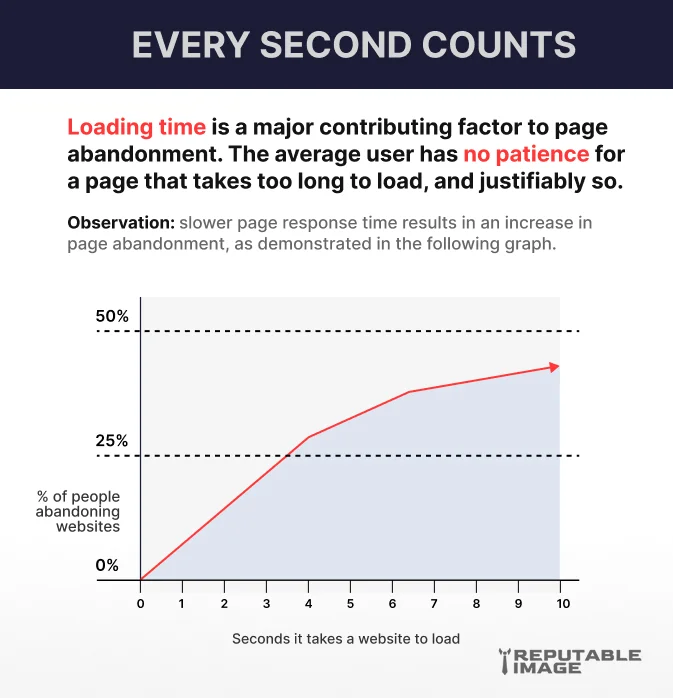 EVERY SECOND COUNTS

Loading time is a major contributing factor to page abandonment. The average user has no patience for a page that takes too long to load, and justifiably so.

Observation: slower page response time results in an increase in page abandonment, as demonstrated in the following graph.

50%

25%

% of people abandoning websites

0%

0 1 2 3 4 5 6 7 8 9 10

Seconds it takes a website to load

REPUTABLE IMAGE